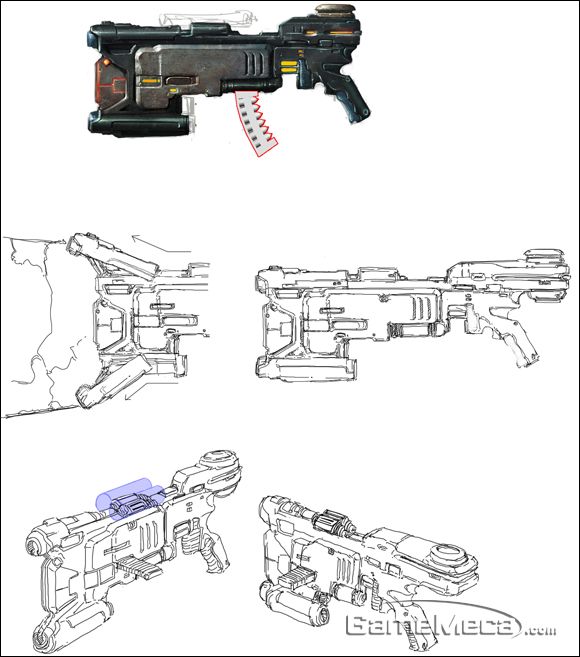 GameMeca.com